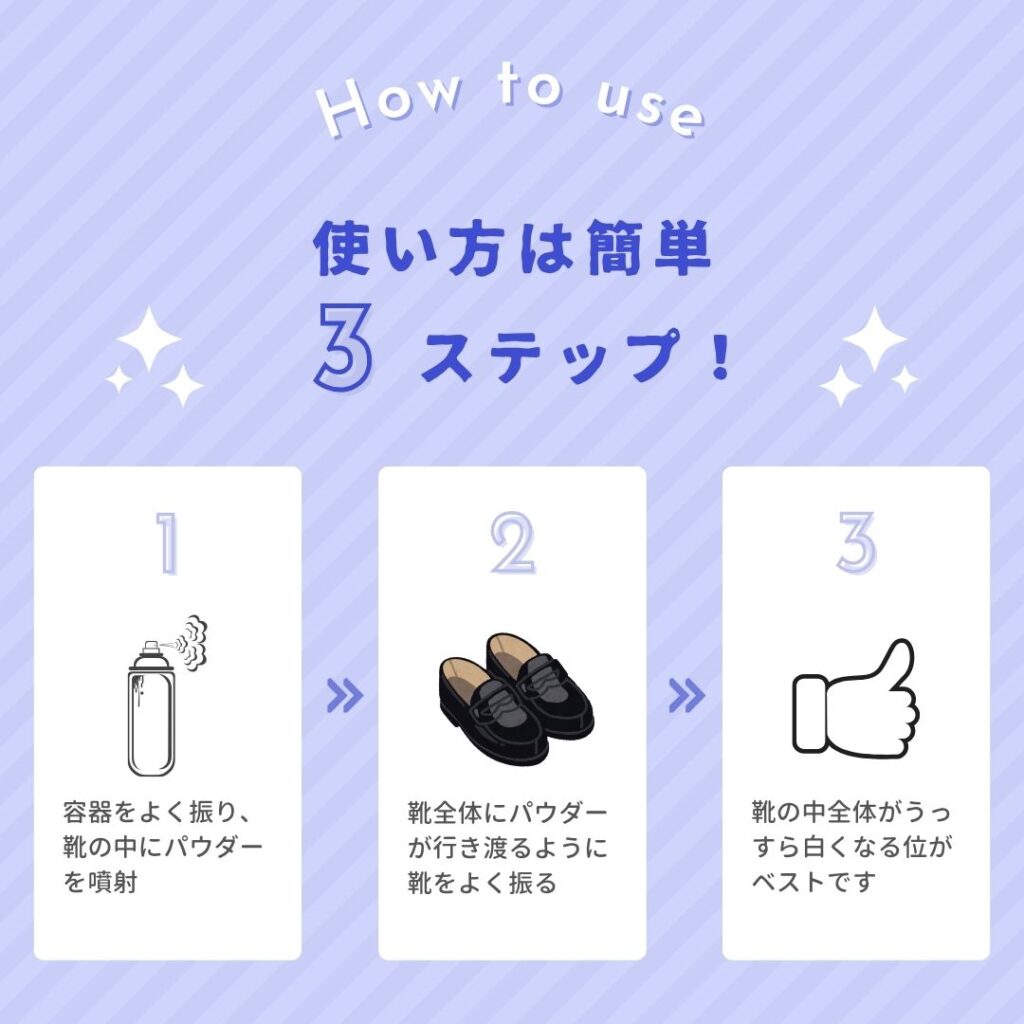 How to use

使い方は簡単
3 ステップ！

1

容器をよく振り、靴の中にパウダーを噴射

»

2

靴全体にパウダーが行き渡るように靴をよく振る

»

3

靴の中全体がうっすら白くなる位がベストです